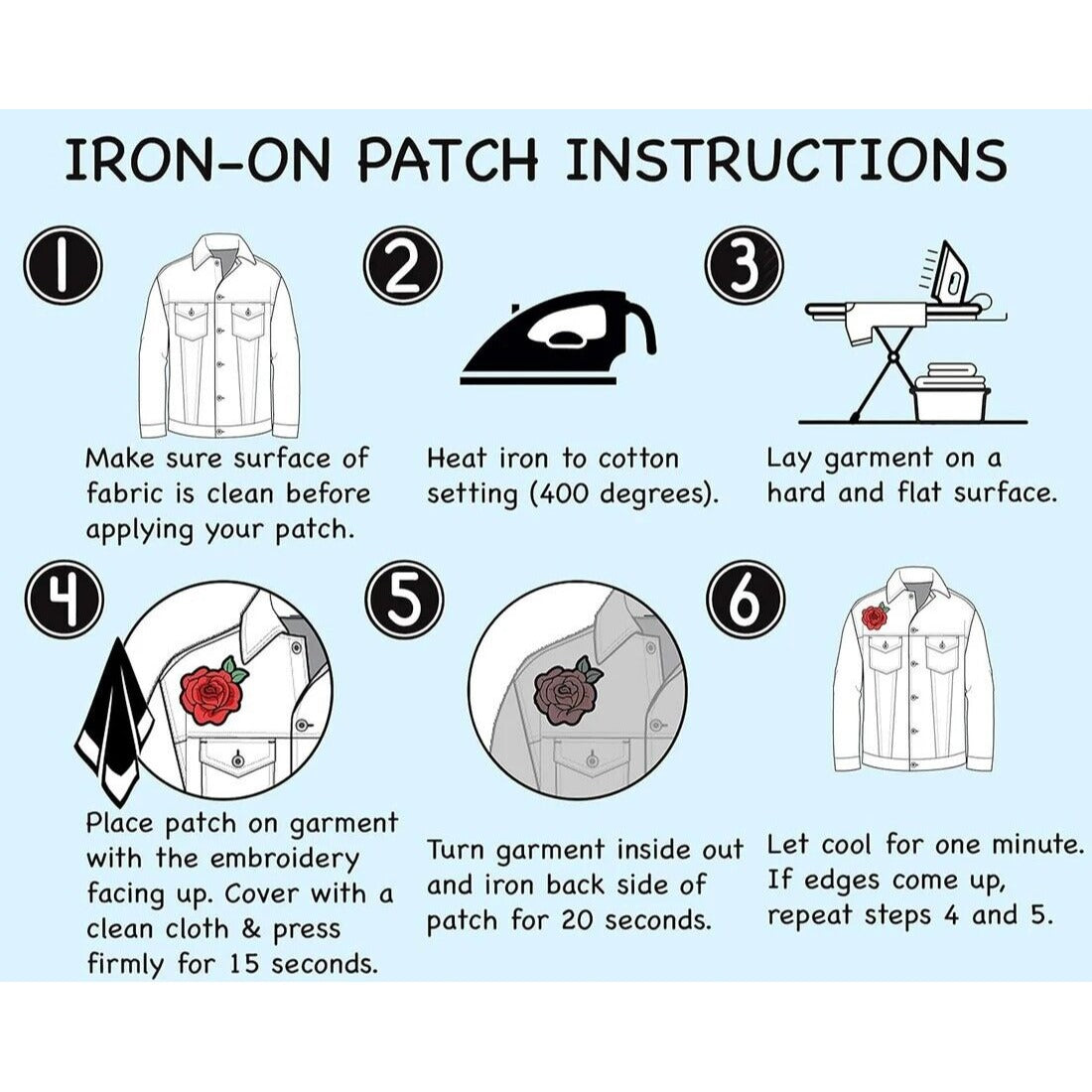 IRON-ON PATCH INSTRUCTIONS

1
Make sure surface of fabric is clean before applying your patch.

2
Heat iron to cotton setting (400 degrees).

3
Lay garment on a hard and flat surface.

4
Place patch on garment with the embroidery facing up. Cover with a clean cloth & press firmly for 15 seconds.

5
Turn garment inside out and iron back side of patch for 20 seconds.

6
Let cool for one minute. If edges come up, repeat steps 4 and 5.