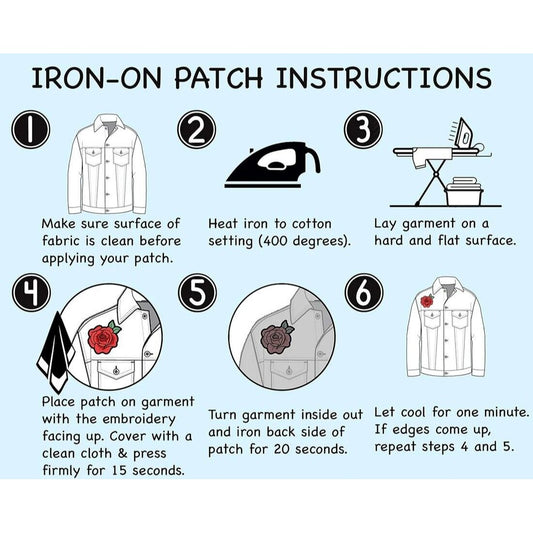 IRON-ON PATCH INSTRUCTIONS

1

Make sure surface of fabric is clean before applying your patch.

2

Heat iron to cotton setting (400 degrees).

3

Lay garment on a hard and flat surface.

4

Place patch on garment with the embroidery facing up. Cover with a clean cloth & press firmly for 15 seconds.

5

Turn garment inside out and iron back side of patch for 20 seconds.

6

Let cool for one minute. If edges come up, repeat steps 4 and 5.