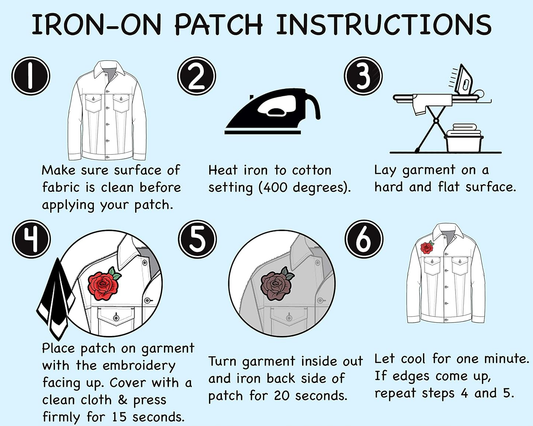 IRON-ON PATCH INSTRUCTIONS

1

Make sure surface of fabric is clean before applying your patch.

2

Heat iron to cotton setting (400 degrees).

3

Lay garment on a hard and flat surface.

4

Place patch on garment with the embroidery facing up. Cover with a clean cloth & press firmly for 15 seconds.

5

Turn garment inside out and iron back side of patch for 20 seconds.

6

Let cool for one minute. If edges come up, repeat steps 4 and 5.